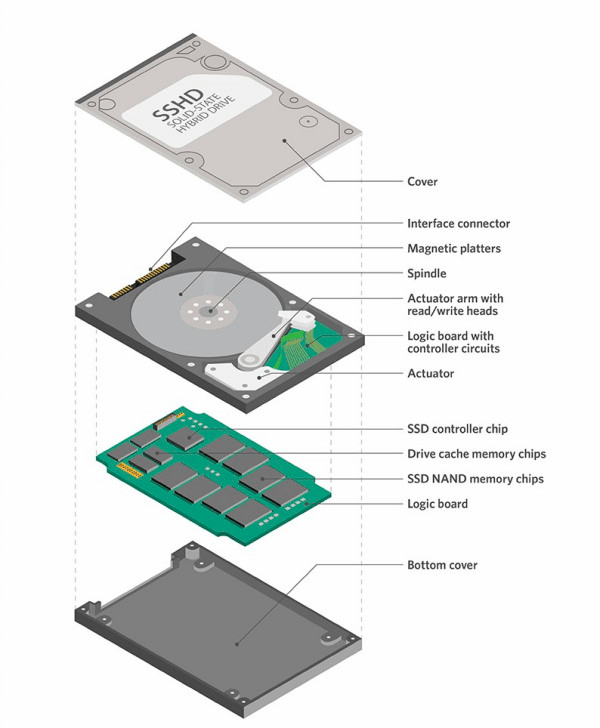 SSHD
SOLID-STATE
HYBRID DRIVE

Cover

Interface connector

Magnetic platters

Spindle

Actuator arm with read/write heads

Logic board with controller circuits

Actuator

SSD controller chip

Drive cache memory chips

SSD NAND memory chips

Logic board

Bottom cover